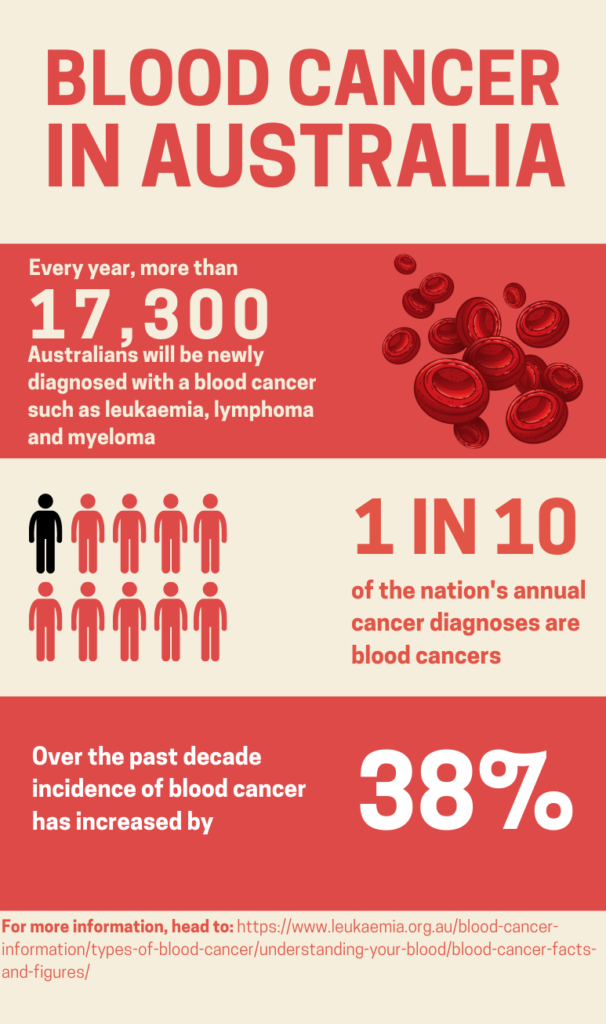 BLOOD CANCER IN AUSTRALIA

Every year, more than
17,300
Australians will be newly diagnosed with a blood cancer such as leukaemia, lymphoma and myeloma

1 IN 10
of the nation's annual cancer diagnoses are blood cancers

Over the past decade incidence of blood cancer has increased by
38%

For more information, head to: https://www.leukaemia.org.au/blood-cancer-information/types-of-blood-cancer/understanding-your-blood/blood-cancer-facts-and-figures/